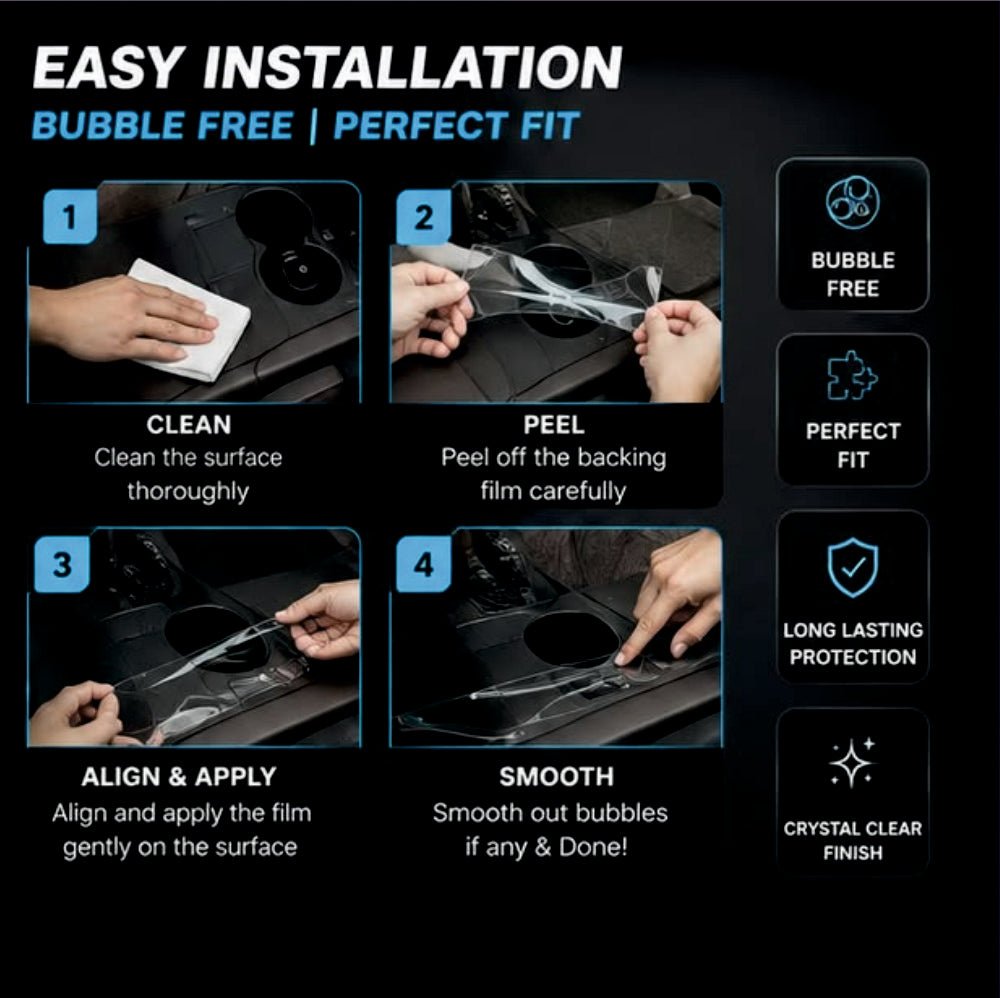 EASY INSTALLATION
BUBBLE FREE | PERFECT FIT

1
CLEAN
Clean the surface thoroughly

2
PEEL
Peel off the backing film carefully

3
ALIGN & APPLY
Align and apply the film gently on the surface

4
SMOOTH
Smooth out bubbles if any & Done!

BUBBLE FREE

PERFECT FIT

LONG LASTING PROTECTION

CRYSTAL CLEAR FINISH