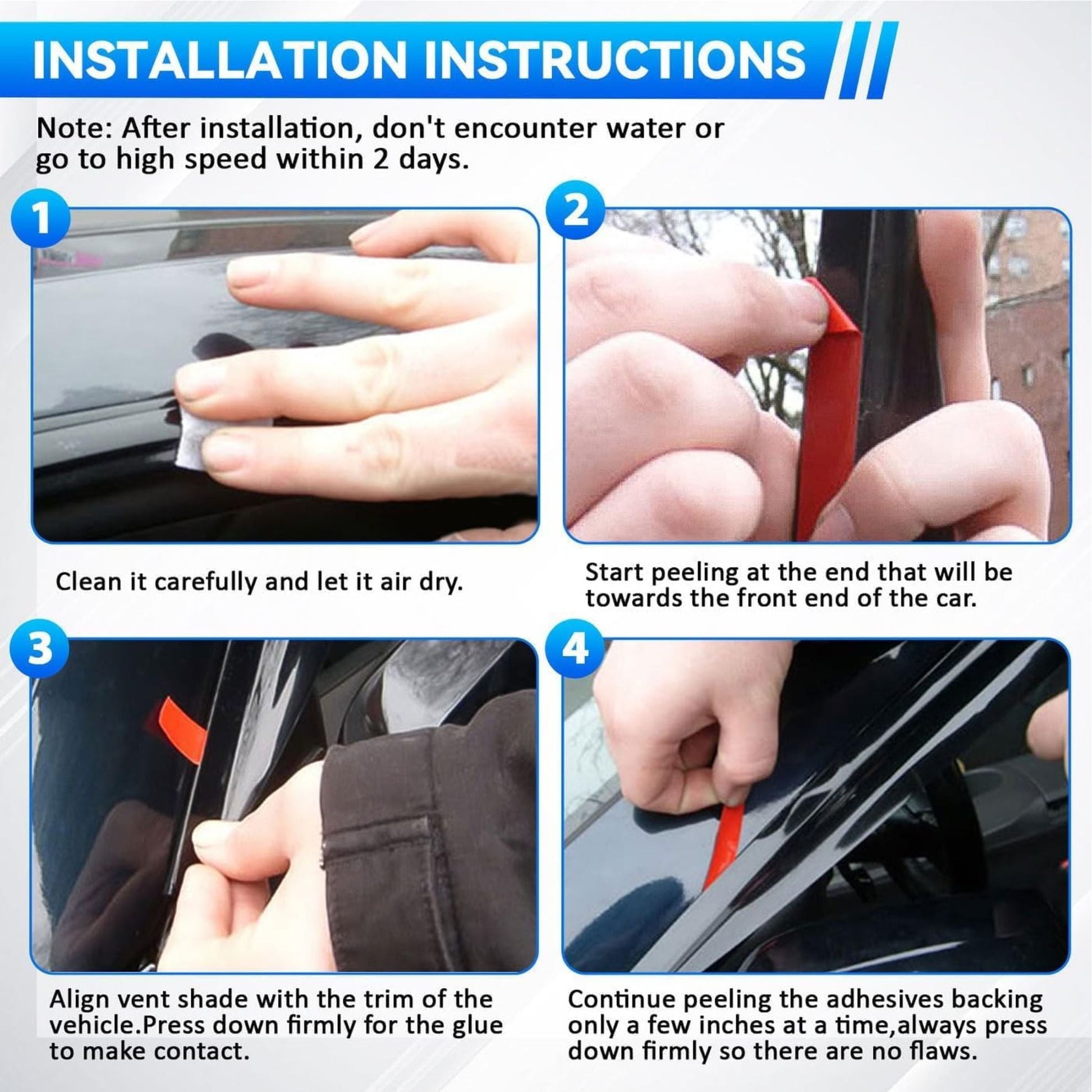 INSTALLATION INSTRUCTIONS

Note: After installation, don't encounter water or go to high speed within 2 days.

1

Clean it carefully and let it air dry.

2

Start peeling at the end that will be towards the front end of the car.

3

Align vent shade with the trim of the vehicle.Press down firmly for the glue to make contact.

4

Continue peeling the adhesives backing only a few inches at a time,always press down firmly so there are no flaws.