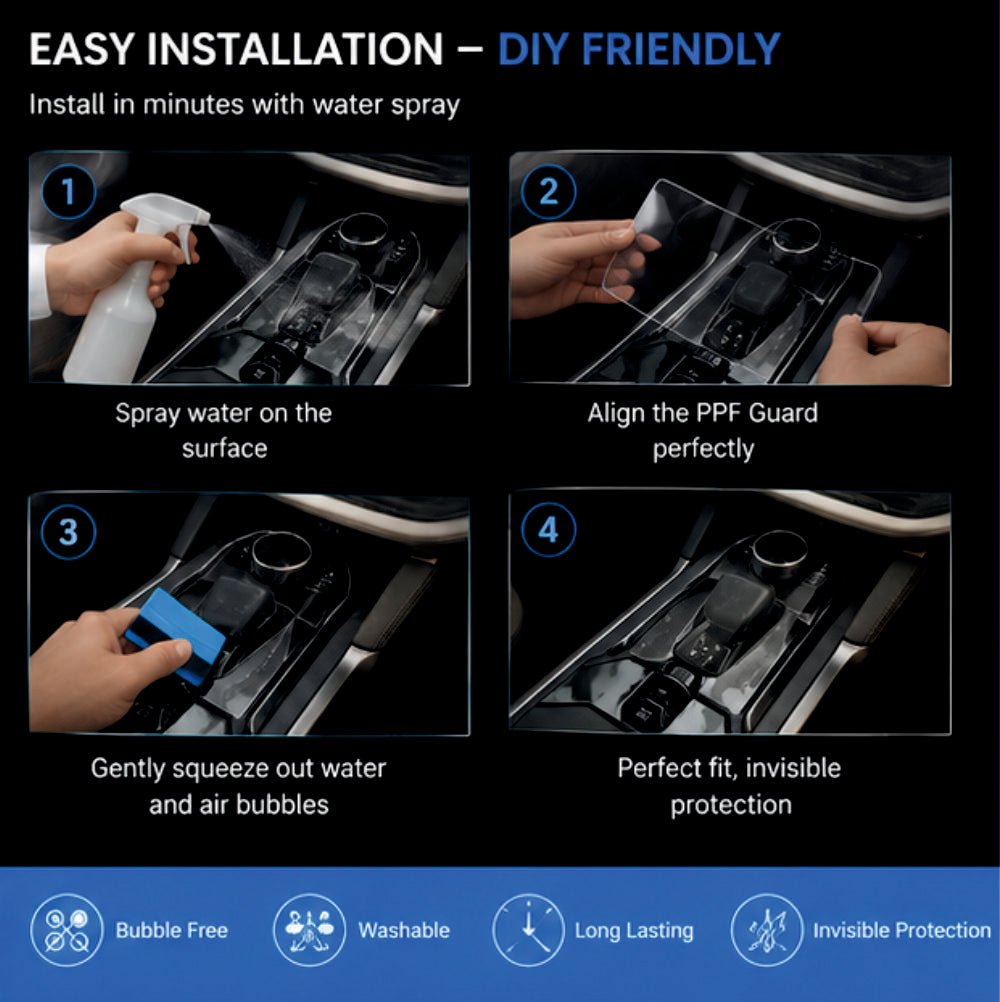 EASY INSTALLATION – DIY FRIENDLY

Install in minutes with water spray

1

Spray water on the surface

2

Align the PPF Guard perfectly

3

Gently squeeze out water and air bubbles

4

Perfect fit, invisible protection

Bubble Free

Washable

Long Lasting

Invisible Protection