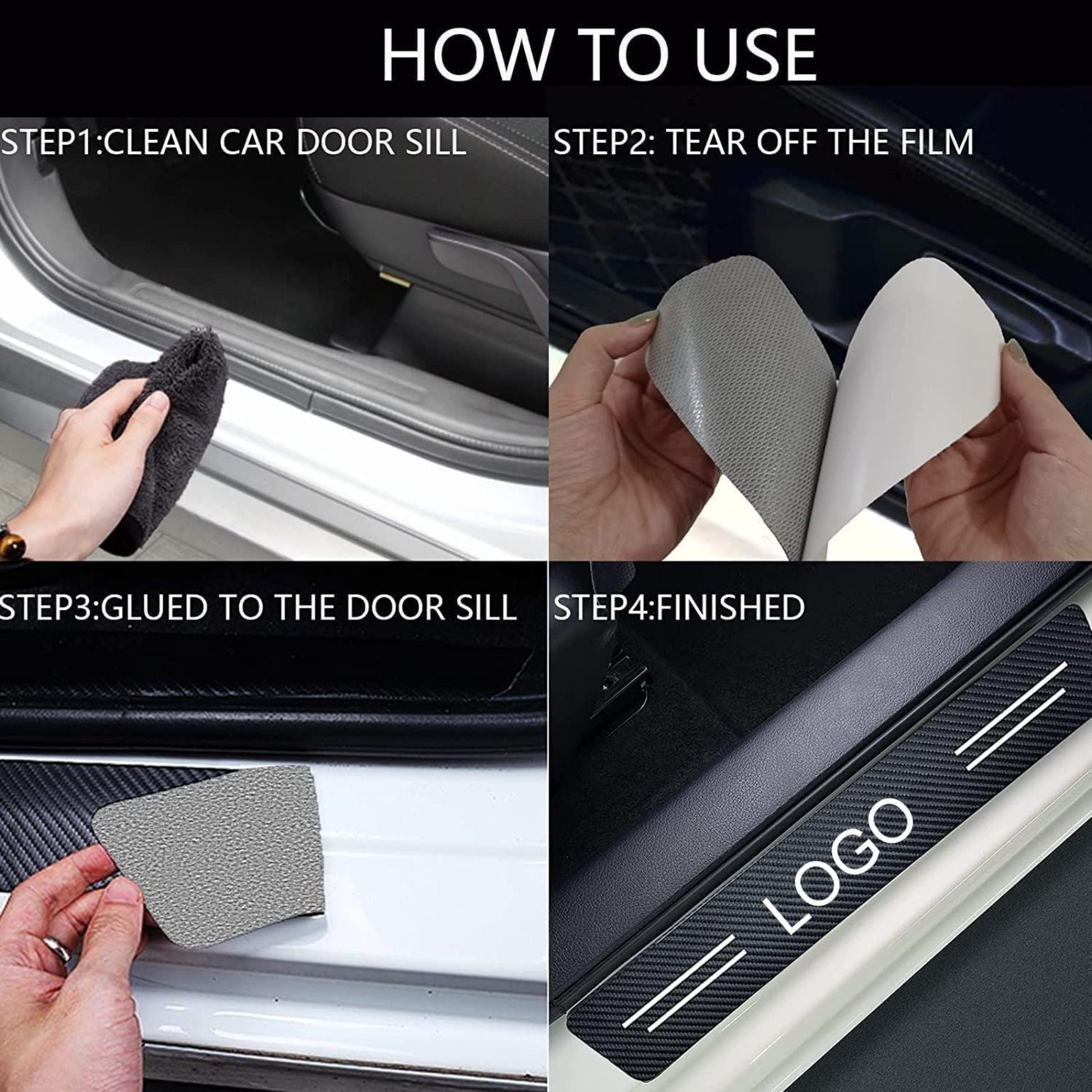 HOW TO USE

STEP1:CLEAN CAR DOOR SILL

STEP2: TEAR OFF THE FILM

STEP3:GLUED TO THE DOOR SILL

STEP4:FINISHED

LOGO