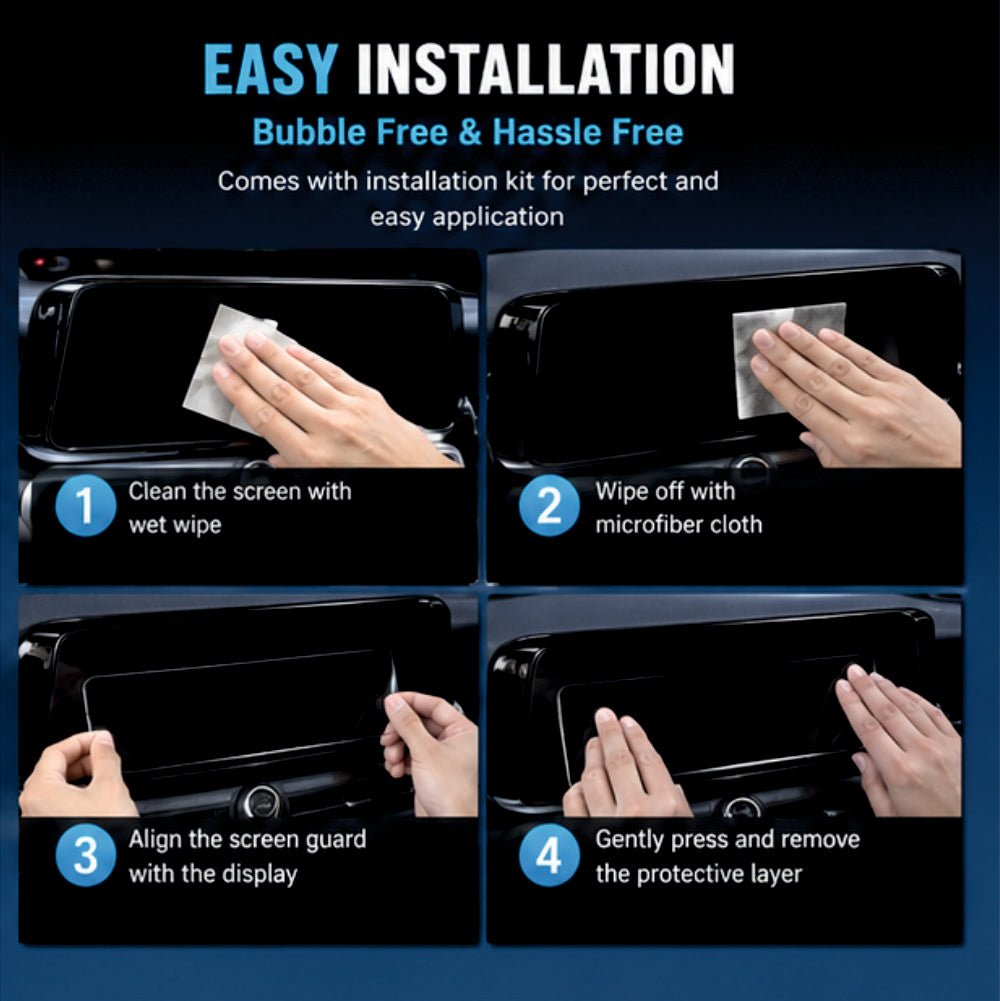 EASY INSTALLATION

Bubble Free & Hassle Free

Comes with installation kit for perfect and easy application

1 Clean the screen with wet wipe

2 Wipe off with microfiber cloth

3 Align the screen guard with the display

4 Gently press and remove the protective layer