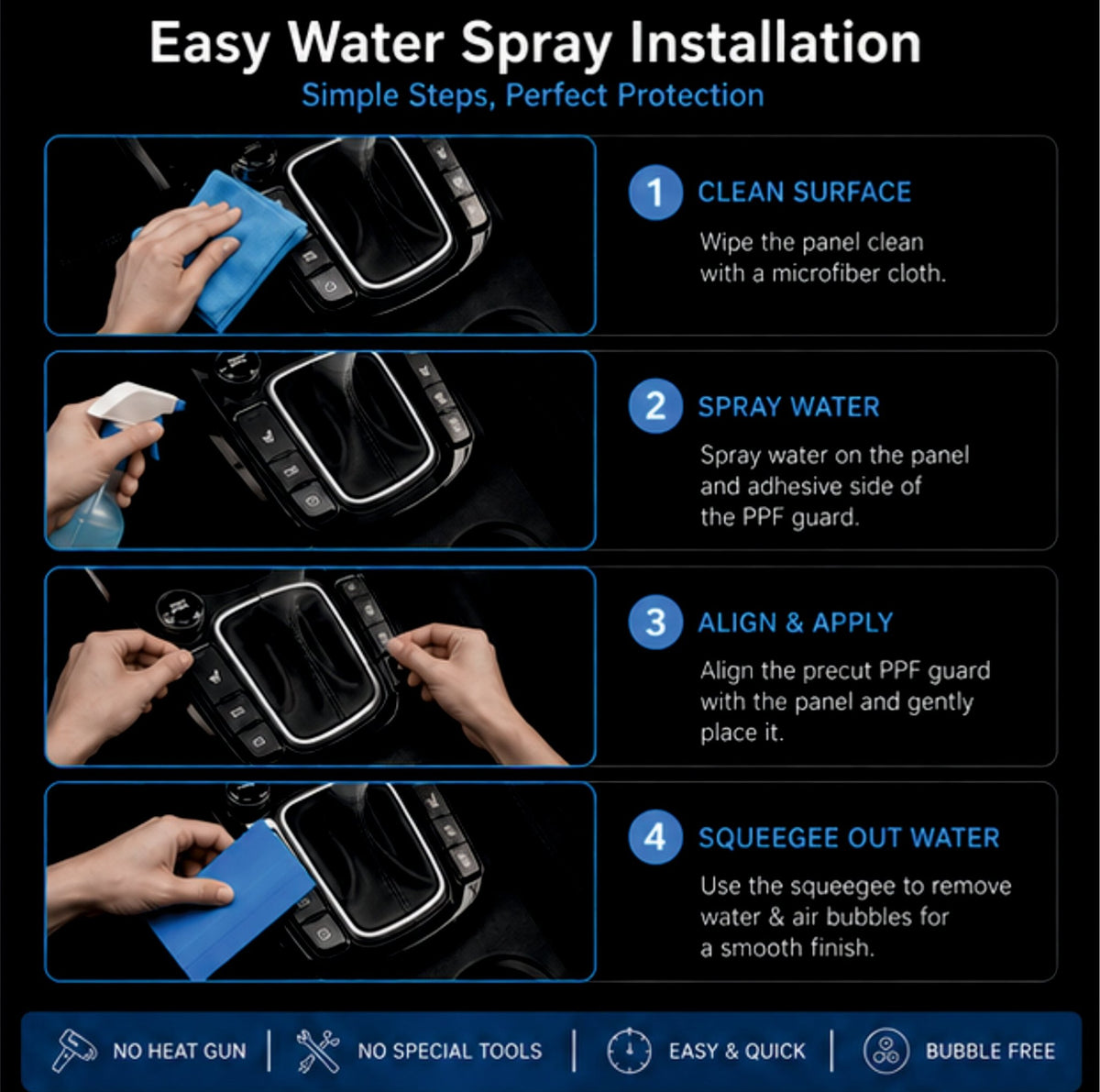 Easy Water Spray Installation
Simple Steps, Perfect Protection

1 CLEAN SURFACE
Wipe the panel clean with a microfiber cloth.

2 SPRAY WATER
Spray water on the panel and adhesive side of the PPF guard.

3 ALIGN & APPLY
Align the precut PPF guard with the panel and gently place it.

4 SQUEEGEE OUT WATER
Use the squeegee to remove water & air bubbles for a smooth finish.

NO HEAT GUN | NO SPECIAL TOOLS | EASY & QUICK | BUBBLE FREE