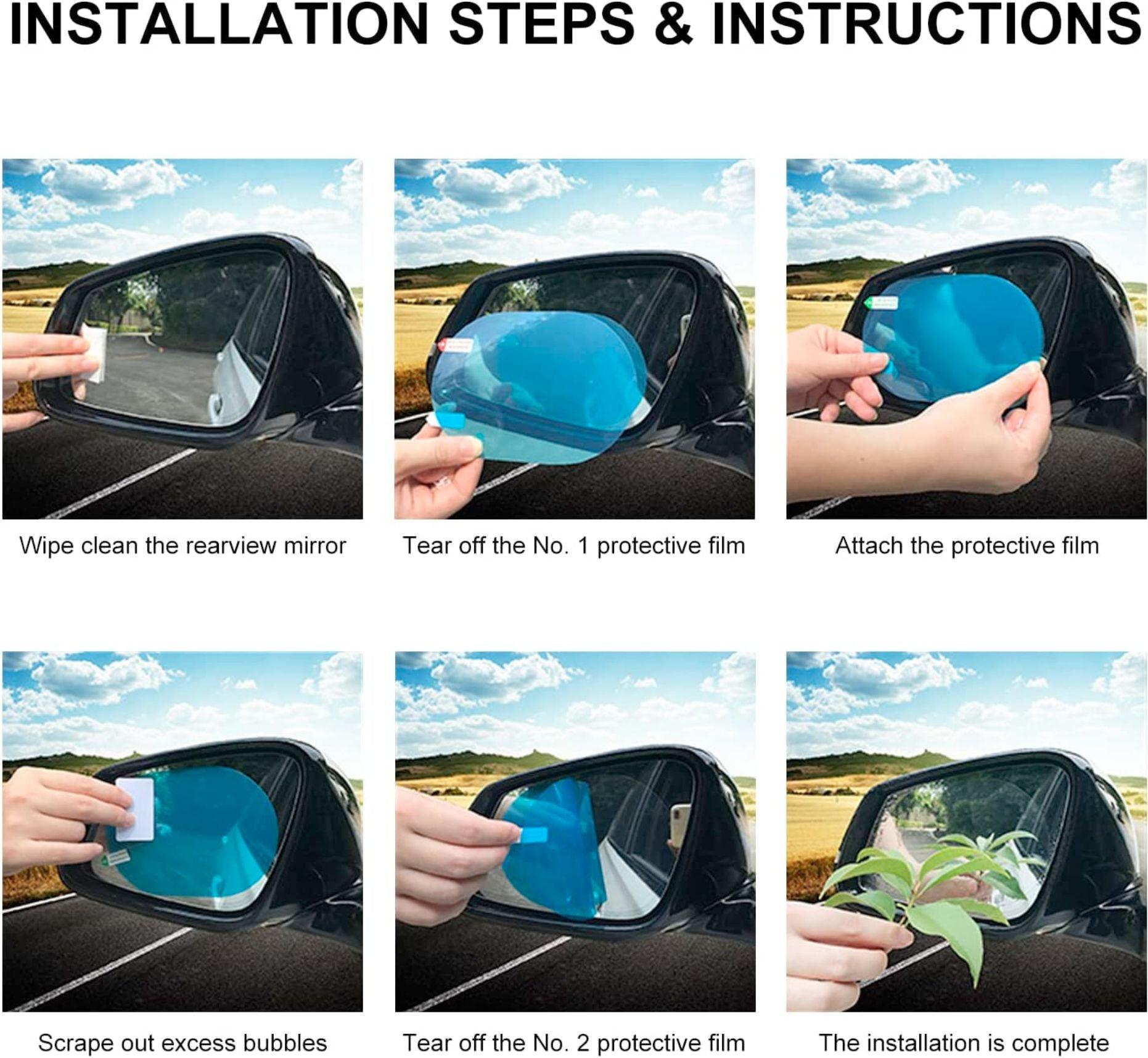 INSTALLATION STEPS & INSTRUCTIONS

Wipe clean the rearview mirror

Tear off the No. 1 protective film

Attach the protective film

Scrape out excess bubbles

Tear off the No. 2 protective film

The installation is complete